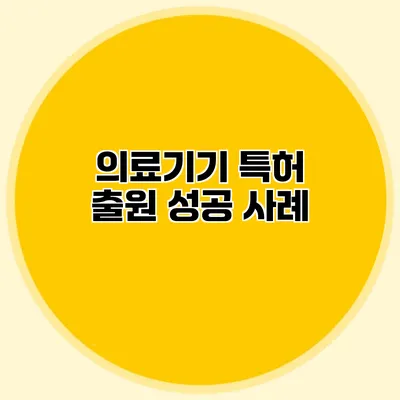 의료기기 특허
출원 성공 사례